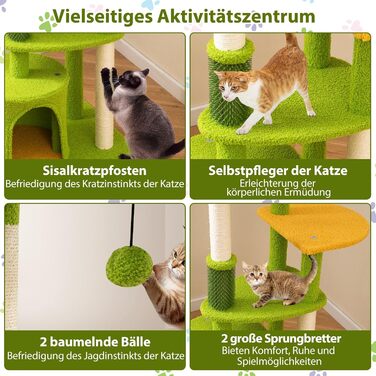 Vielseitiges Aktivitätszentrum

Sisalkratzpfosten
Befriedigung des Kratzinstinkts der Katze

Selbstpfleger der Katze
Erleichterung der körperlichen Ermüdung

2 baumelnde Bälle
Befriedigung des Jagdinstinkts der Katze

2 große Sprungbretter
Bieten Komfort, Ruhe und Spielmöglichkeiten