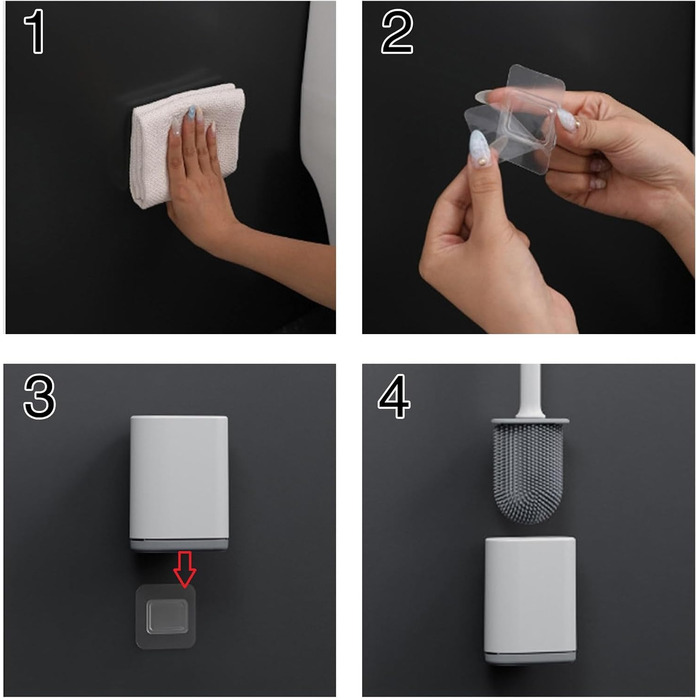 1

2

3

4