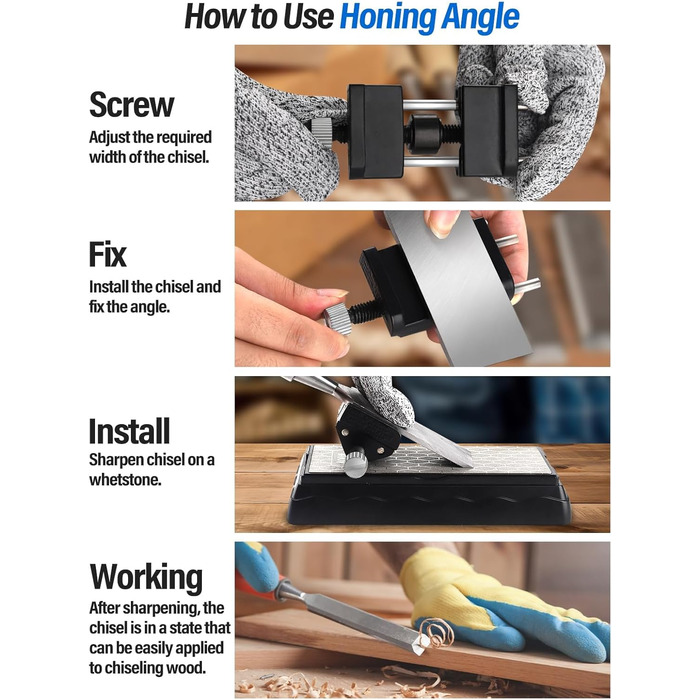 How to Use Honing Angle

Screw
Adjust the required width of the chisel.

Fix
Install the chisel and fix the angle.

Install
Sharpen chisel on a whetstone.

Working
After sharpening, the chisel is in a state that can be easily applied to chiseling wood.