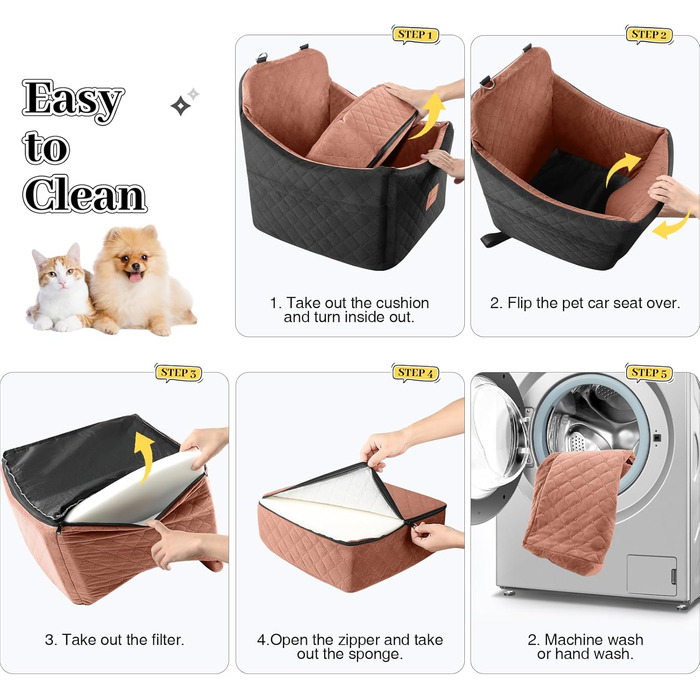 Easy to Clean

STEP 1

1. Take out the cushion and turn inside out.

STEP 2

2. Flip the pet car seat over.

STEP 3

3. Take out the filter.

STEP 4

4.Open the zipper and take out the sponge.

STEP 5

2. Machine wash or hand wash.