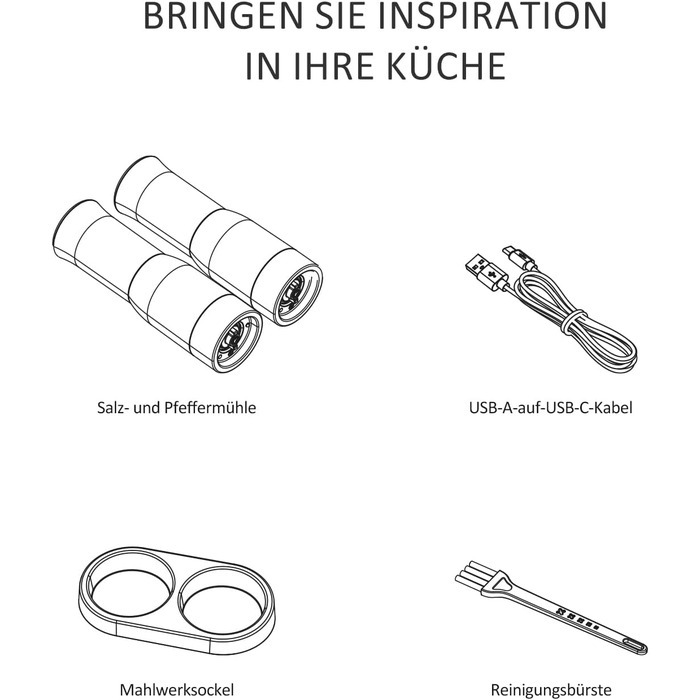 BRINGEN SIE INSPIRATION IN IHRE KÜCHE

Salz- und Pfeffermühle

USB-A-auf-USB-C-Kabel

Mahlwerksockel

Reinigungsbürste