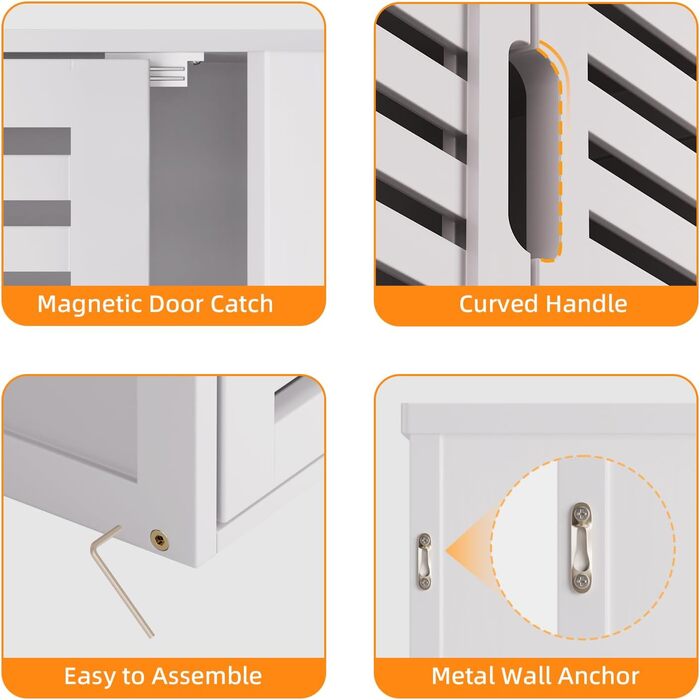 Magnetic Door Catch

Curved Handle

Easy to Assemble

Metal Wall Anchor