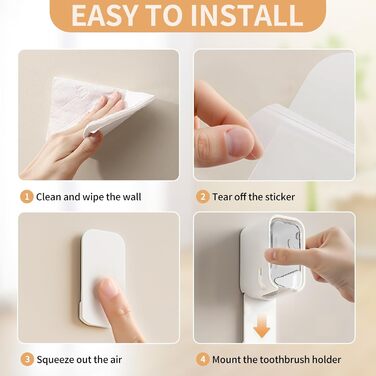 EASY TO INSTALL

1 Clean and wipe the wall

2 Tear off the sticker

3 Squeeze out the air

4 Mount the toothbrush holder