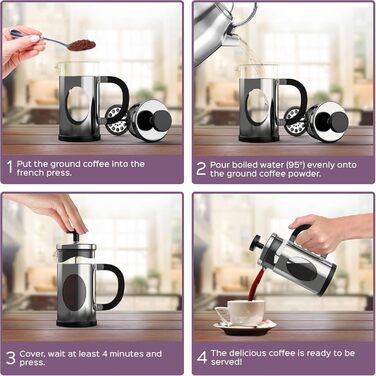 1 Put the ground coffee into the french press.

2 Pour boiled water (95°) evenly onto the ground coffee powder.

3 Cover, wait at least 4 minutes and press.

4 The delicious coffee is ready to be served!