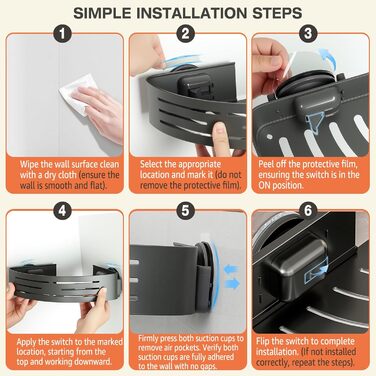 SIMPLE INSTALLATION STEPS

1

Wipe the wall surface clean with a dry cloth (ensure the wall is smooth and flat).

2

Select the appropriate location and mark it (do not remove the protective film).

3

Peel off the protective film, ensuring the switch is in the ON position.

4

Apply the switch to the marked location, starting from the top and working downward.

5

Firmly press both suction cups to remove air pockets. Verify both suction cups are fully adhered to the wall with no gaps.

6

Flip the switch to complete installation. (If not installed correctly, repeat the steps).