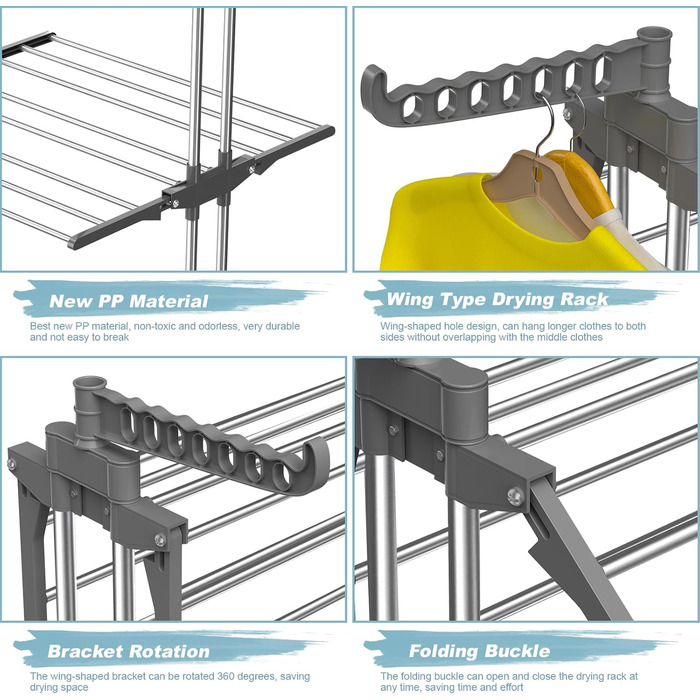 New PP Material

Best new PP material, non-toxic and odorless, very durable and not easy to break

Wing Type Drying Rack

Wing-shaped hole design, can hang longer clothes to both sides without overlapping with the middle clothes

Bracket Rotation

The wing-shaped bracket can be rotated 360 degrees, saving drying space

Folding Buckle

The folding buckle can open and close the drying rack at any time, saving time and effort