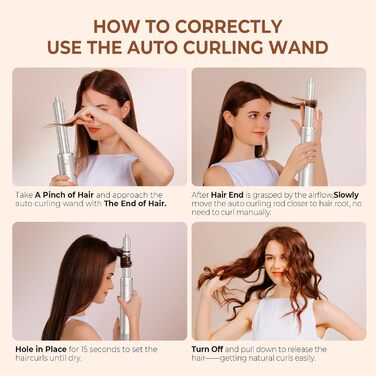 HOW TO CORRECTLY USE THE AUTO CURLING WAND

Take A Pinch of Hair and approach the auto curling wand with The End of Hair.

After Hair End is grasped by the airflow,Slowly move the auto curling rod closer to hair root, no need to curl manually.

Hole in Place for 15 seconds to set the haircurls until dry.

Turn Off and pull down to release the hair——getting natural curls easily.