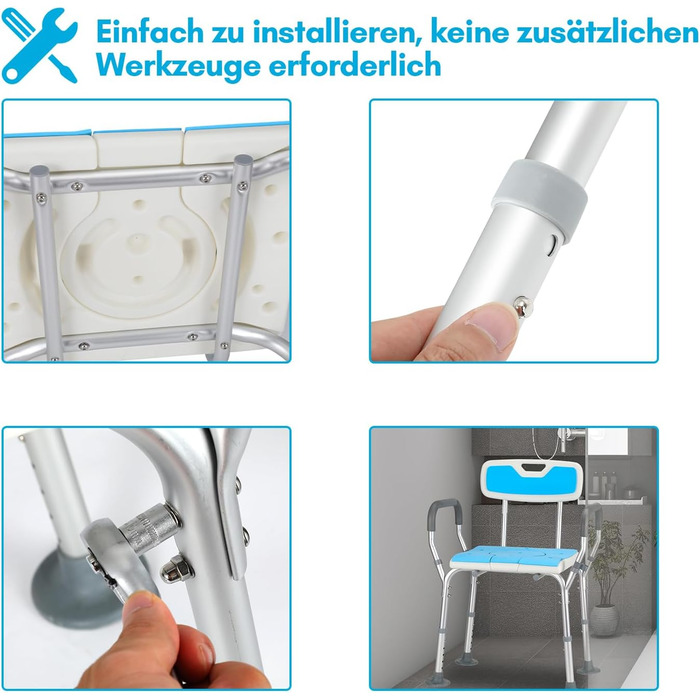 Einfach zu installieren, keine zusätzlichen Werkzeuge erforderlich