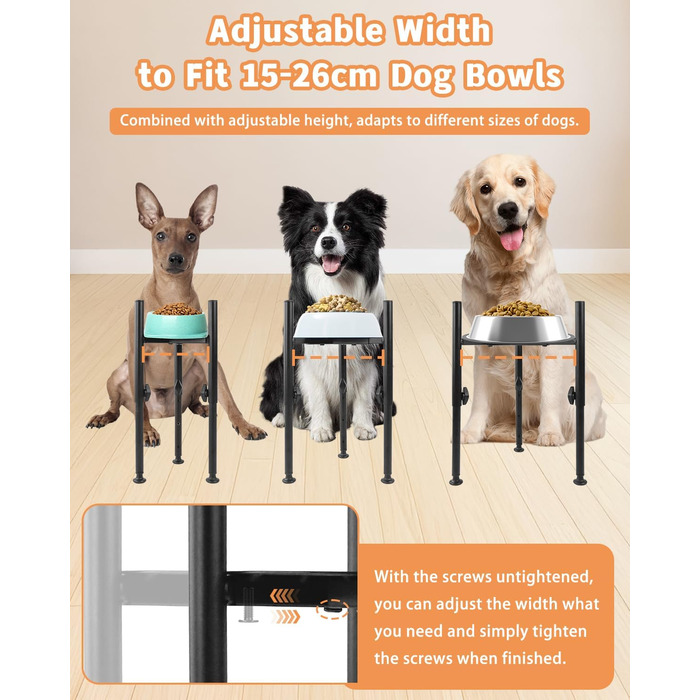 Adjustable Width
to Fit 15-26cm Dog Bowls

Combined with adjustable height, adapts to different sizes of dogs.

With the screws untightened, you can adjust the width what you need and simply tighten the screws when finished.