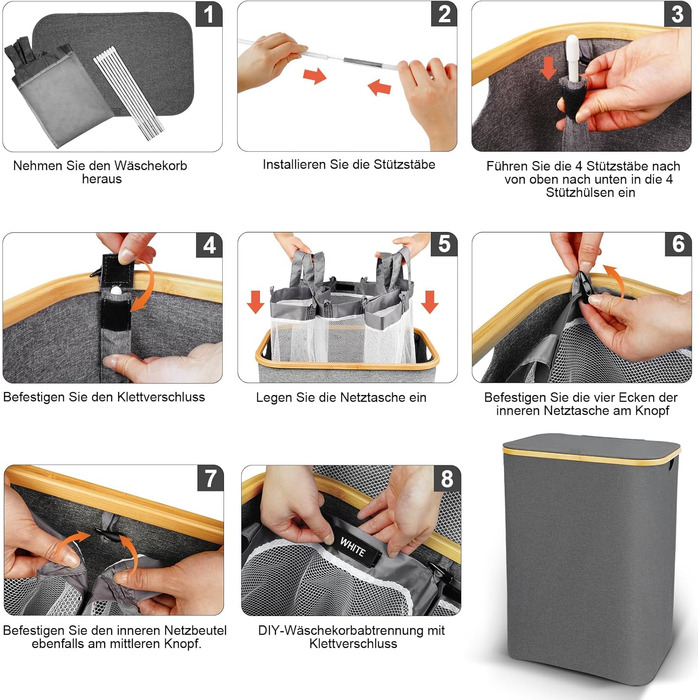 1

Nehmen Sie den Wäschekorb heraus

2

Installieren Sie die Stützstäbe

3

Führen Sie die 4 Stützstäbe nach von oben nach unten in die 4 Stützhülsen ein

4

Befestigen Sie den Klettverschluss

5

Legen Sie die Netztasche ein

6

Befestigen Sie die vier Ecken der inneren Netztasche am Knopf

7

Befestigen Sie den inneren Netzbeutel ebenfalls am mittleren Knopf.

8

WHITE

DIY-Wäschekorbabtrennung mit Klettverschluss