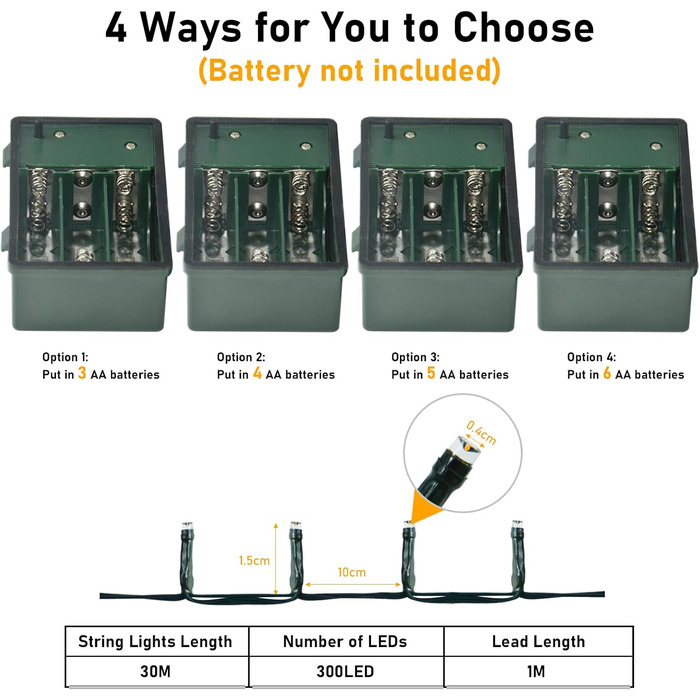 4 Ways for You to Choose
(Battery not included)

Option 1:
Put in 3 AA batteries

Option 2:
Put in 4 AA batteries

Option 3:
Put in 5 AA batteries

Option 4:
Put in 6 AA batteries

0.4cm

1.5cm

10cm

| String Lights Length | Number of LEDs | Lead Length |
|---|---|---|
| 30M | 300LED | 1M |