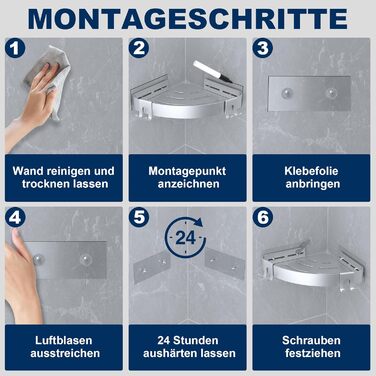 MONTAGESCHRITTE

1

Wand reinigen und trocknen lassen

2

Montagepunkt anzeichnen

3

Klebefolie anbringen

4

Luftblasen ausstreichen

5

24

24 Stunden aushärten lassen

6

Schrauben festziehen