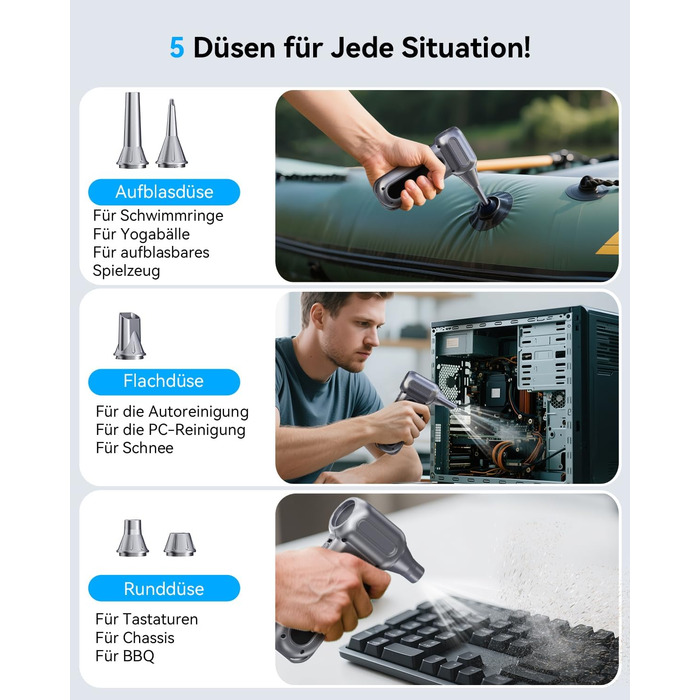 5 Düsen für Jede Situation!

Aufblasdüse
Für Schwimmringe
Für Yogabälle
Für aufblasbares Spielzeug

Flachdüse
Für die Autoreinigung
Für die PC-Reinigung
Für Schnee

Runddüse
Für Tastaturen
Für Chassis
Für BBQ