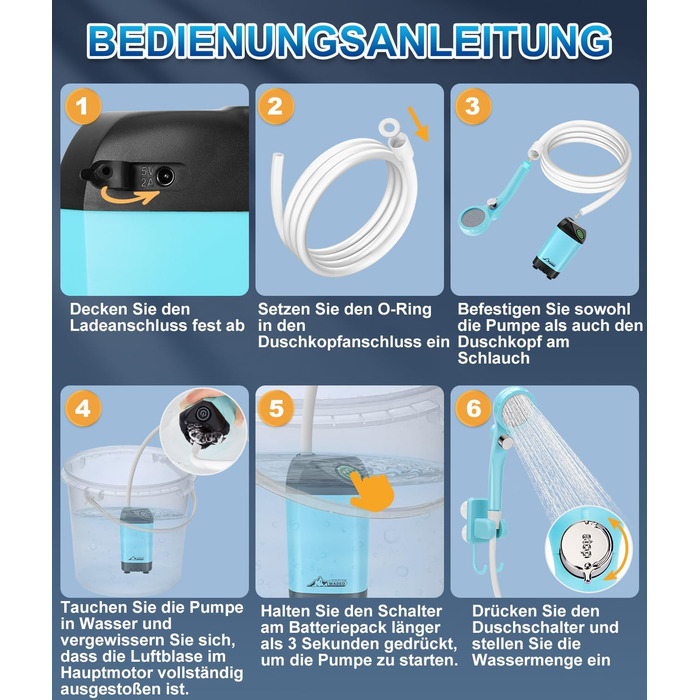 BEDIENUNGSANLEITUNG

1

5V
2A

Decken Sie den Ladeanschluss fest ab

2

Setzen Sie den O-Ring in den Duschkopfanschluss ein

3

Befestigen Sie sowohl die Pumpe als auch den Duschkopf am Schlauch

4

Tauchen Sie die Pumpe in Wasser und vergewissern Sie sich, dass die Luftblase im Hauptmotor vollständig ausgestoßen ist.

5

Halten Sie den Schalter am Batteriepack länger als 3 Sekunden gedrückt, um die Pumpe zu starten.

6

Drücken Sie den Duschschalter und stellen Sie die Wassermenge ein