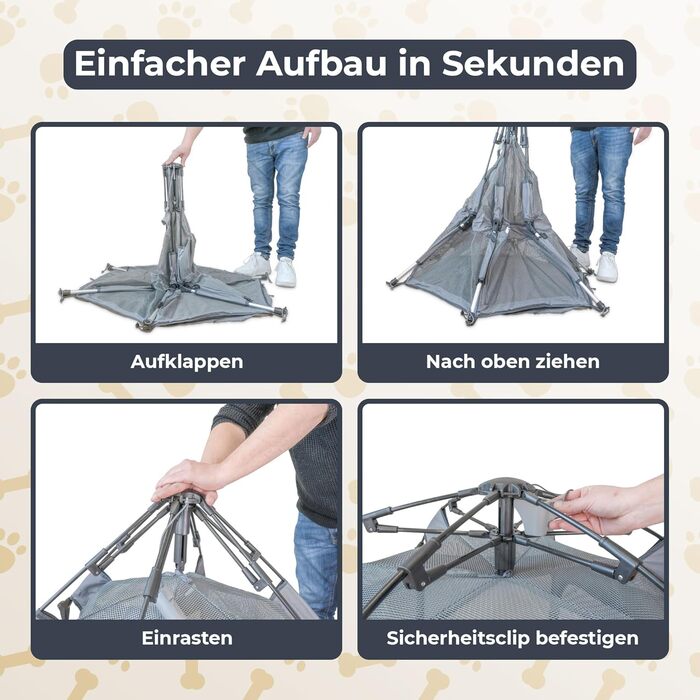 Einfacher Aufbau in Sekunden

Aufklappen

Nach oben ziehen

Einrasten

Sicherheitsclip befestigen