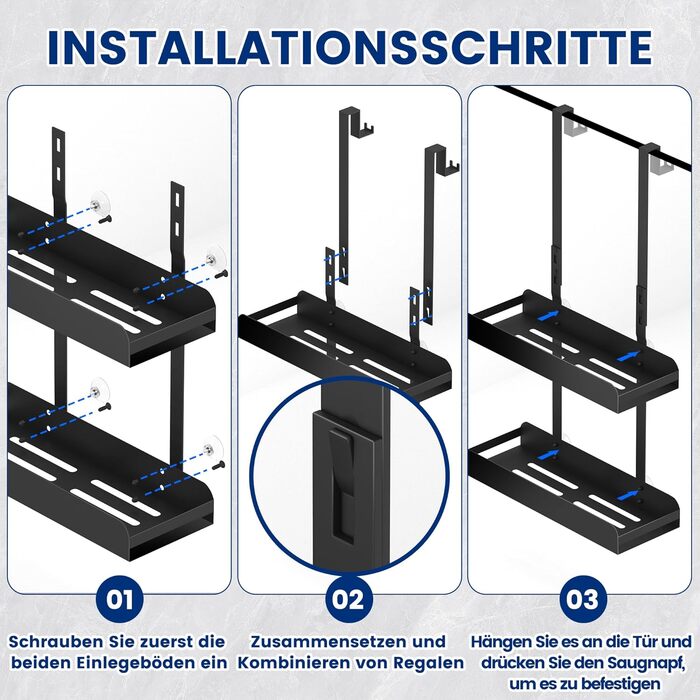 INSTALLATIONSSCHRITTE

01

Schrauben Sie zuerst die beiden Einlegeböden ein

02

Zusammensetzen und Kombinieren von Regalen

03

Hängen Sie es an die Tür und drücken Sie den Saugnapf, um es zu befestigen