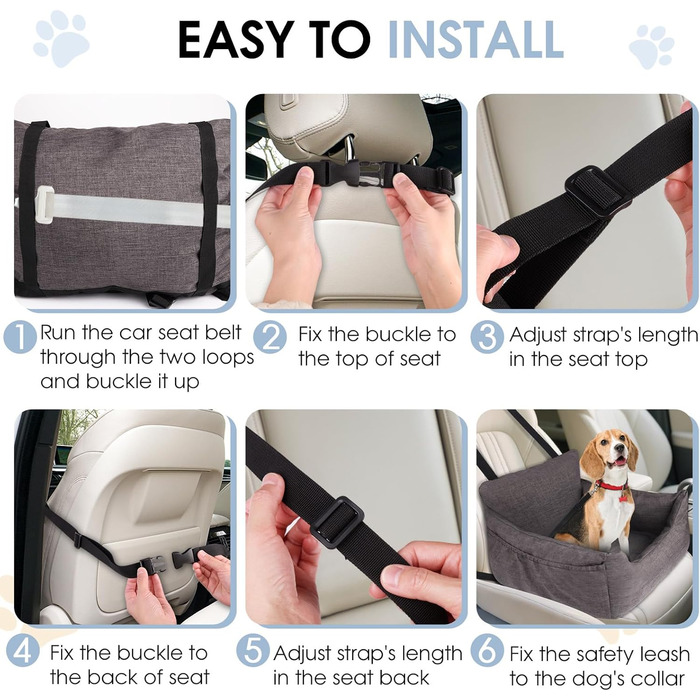 EASY TO INSTALL

1 Run the car seat belt through the two loops and buckle it up

2 Fix the buckle to the top of seat

3 Adjust strap's length in the seat top

4 Fix the buckle to the back of seat

5 Adjust strap's length in the seat back

6 Fix the safety leash to the dog's collar