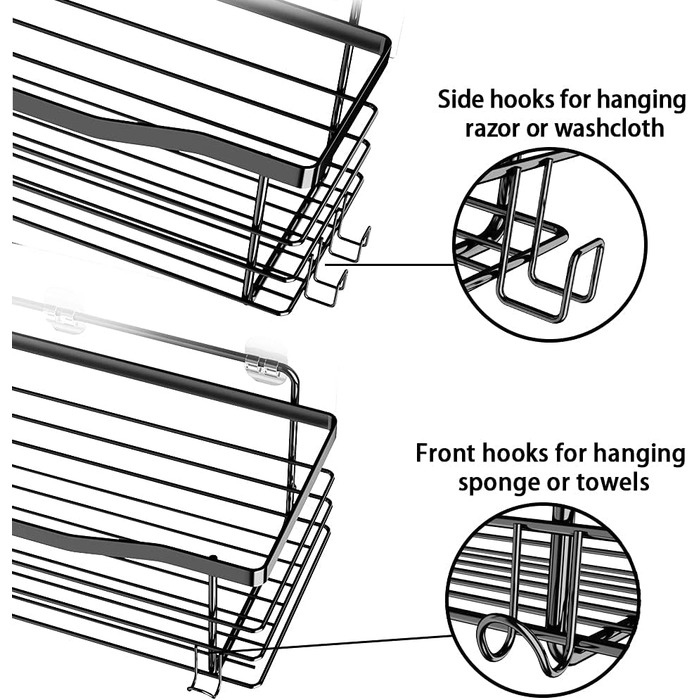 Side hooks for hanging razor or washcloth

Front hooks for hanging sponge or towels