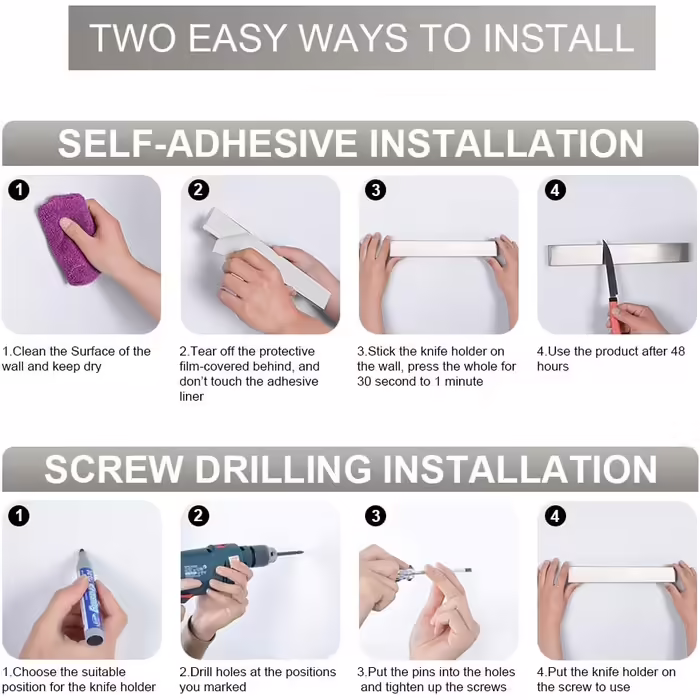 TWO EASY WAYS TO INSTALL

SELF-ADHESIVE INSTALLATION

1

2

3

4

1.Clean the Surface of the wall and keep dry

2.Tear off the protective film-covered behind, and don't touch the adhesive liner

3.Stick the knife holder on the wall, press the whole for 30 second to 1 minute

4.Use the product after 48 hours

SCREW DRILLING INSTALLATION

1

2

3

4

1.Choose the suitable position for the knife holder

2.Drill holes at the positions you marked

3.Put the pins into the holes and tighten up the screws

4.Put the knife holder on the screw to use