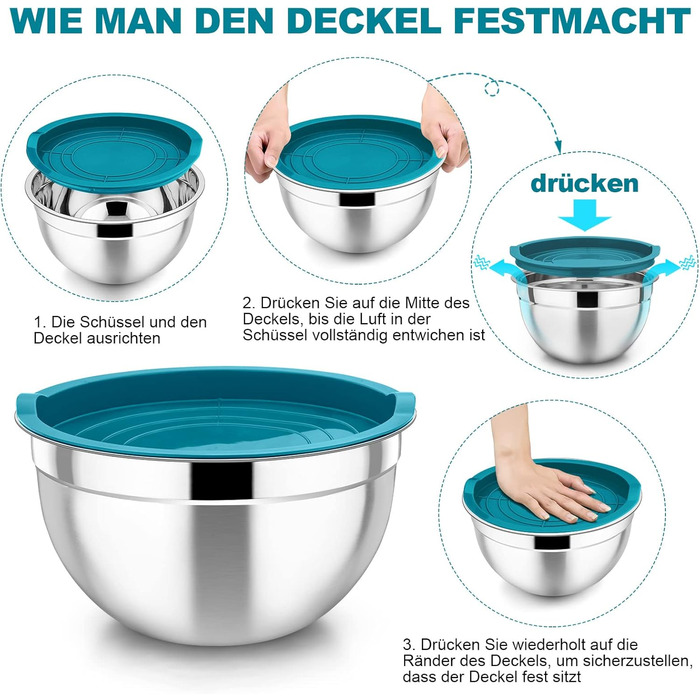 WIE MAN DEN DECKEL FESTMACHT

1. Die Schüssel und den Deckel ausrichten

2. Drücken Sie auf die Mitte des Deckels, bis die Luft in der Schüssel vollständig entwichen ist

drücken

3. Drücken Sie wiederholt auf die Ränder des Deckels, um sicherzustellen, dass der Deckel fest sitzt