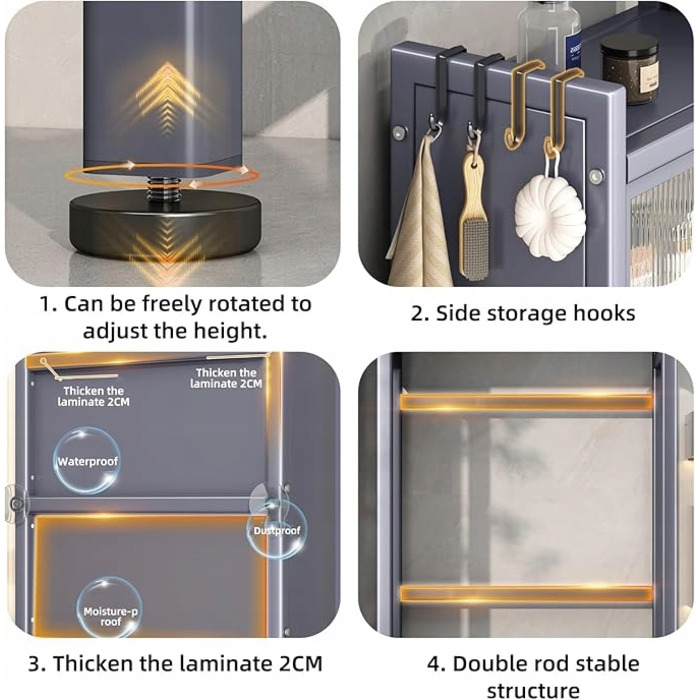 1. Can be freely rotated to adjust the height.

2. Side storage hooks

Thicken the laminate 2CM

Thicken the laminate 2CM

Waterproof

Dustproof

Moisture-p roof

3. Thicken the laminate 2CM

4. Double rod stable structure