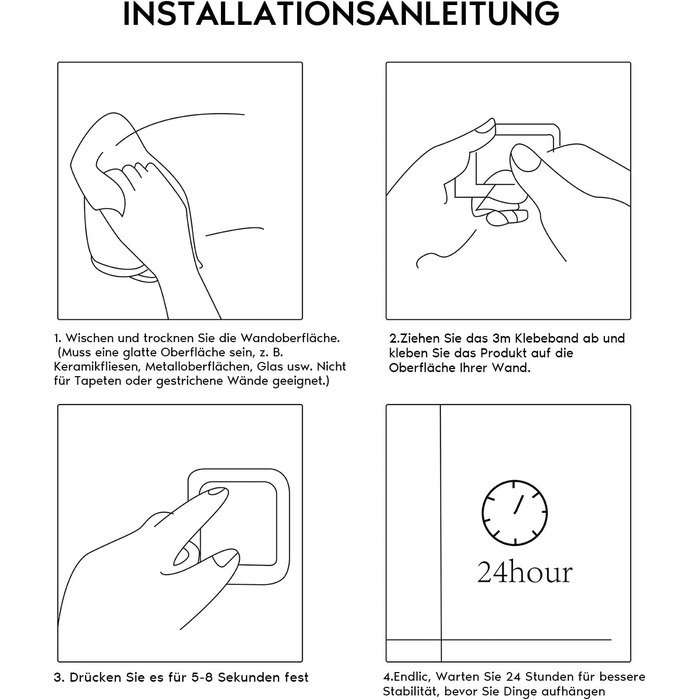 INSTALLATIONSANLEITUNG

1. Wischen und trocknen Sie die Wandoberfläche. (Muss eine glatte Oberfläche sein, z. B. Keramikfliesen, Metalloberflächen, Glas usw. Nicht für Tapeten oder gestrichene Wände geeignet.)

2.Ziehen Sie das 3m Klebeband ab und kleben Sie das Produkt auf die Oberfläche Ihrer Wand.

3. Drücken Sie es für 5-8 Sekunden fest

24hour

4.Endlic, Warten Sie 24 Stunden für bessere Stabilität, bevor Sie Dinge aufhängen