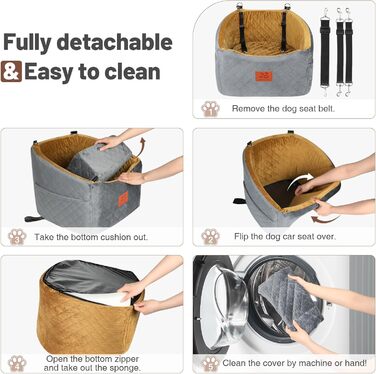 Fully detachable
& Easy to clean

1 Remove the dog seat belt.

3 Take the bottom cushion out.

2 Flip the dog car seat over.

4 Open the bottom zipper and take out the sponge.

5 Clean the cover by machine or hand!