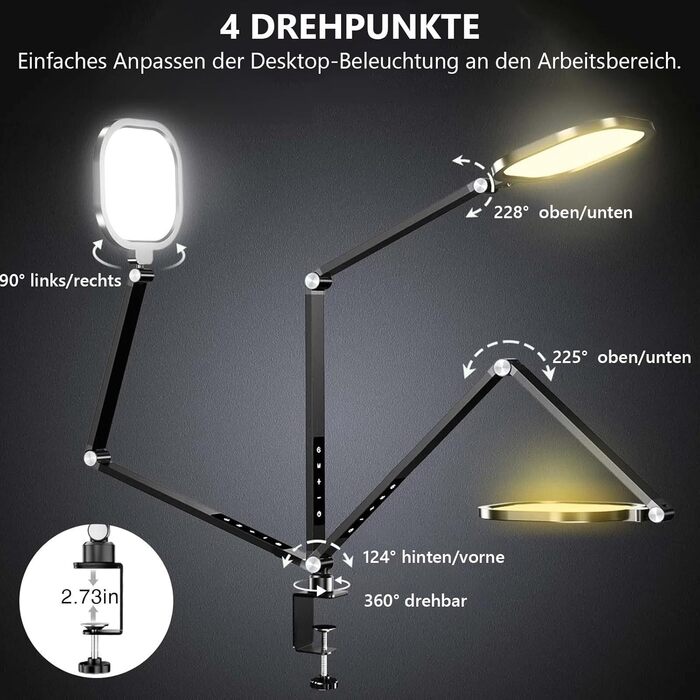 4 DREHPUNKTE

Einfaches Anpassen der Desktop-Beleuchtung an den Arbeitsbereich.

228° oben/unten

90° links/rechts

225° oben/unten

124° hinten/vorne

360° drehbar

2.73in