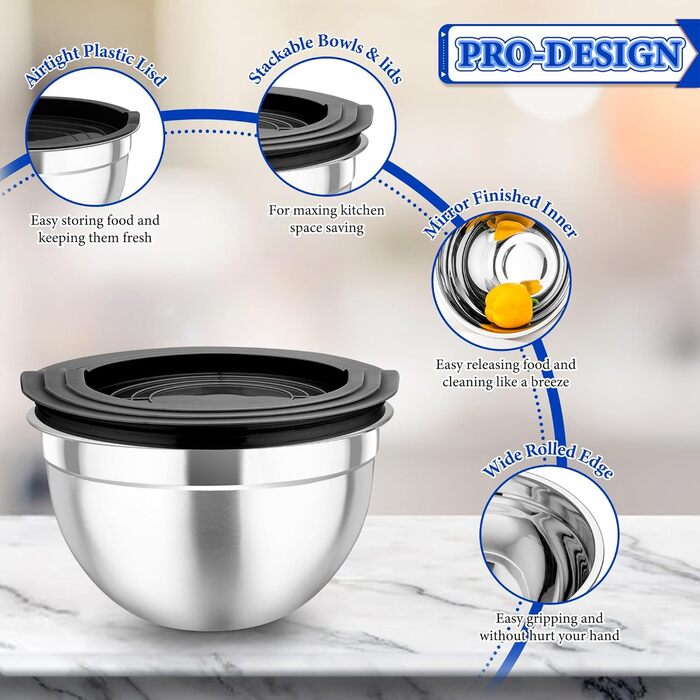 PRO-DESIGN

Airtight Plastic Lisd

Easy storing food and keeping them fresh

Stackable Bowls & lids

For maxing kitchen space saving

Mirror Finished Inner

Easy releasing food and cleaning like a breeze

Wide Rolled Edge

Easy gripping and without hurt your hand