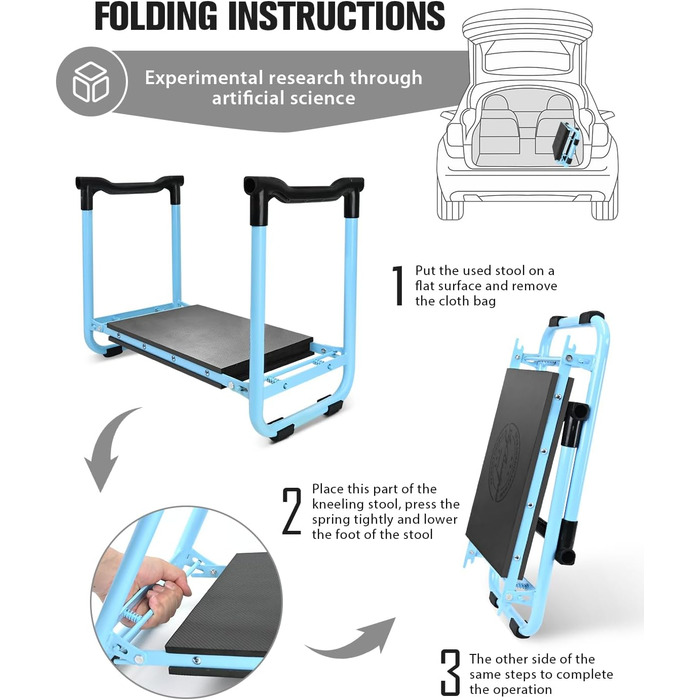 FOLDING INSTRUCTIONS

Experimental research through artificial science

1 Put the used stool on a flat surface and remove the cloth bag

2 Place this part of the kneeling stool, press the spring tightly and lower the foot of the stool

3 The other side of the same steps to complete the operation