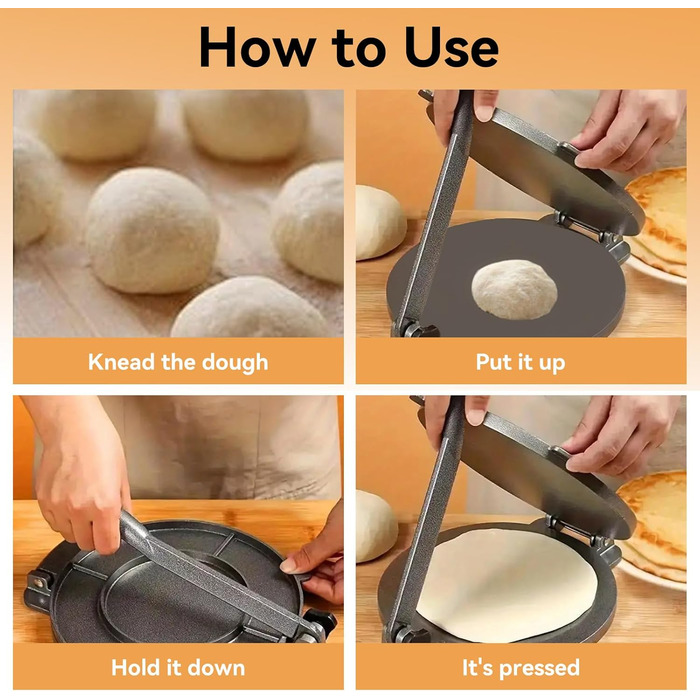 How to Use

Knead the dough

Put it up

Hold it down

It's pressed