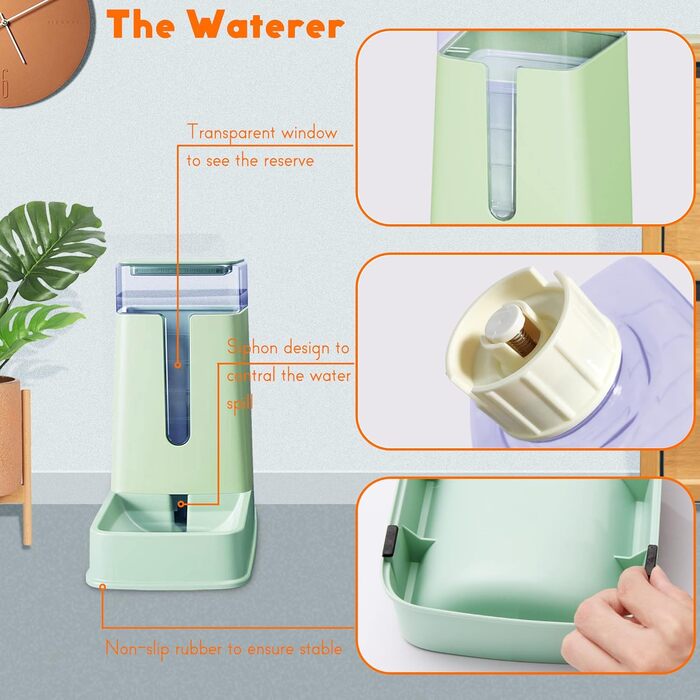 The Waterer

Transparent window to see the reserve

Siphon design to contral the water spill

Non-slip rubber to ensure stable