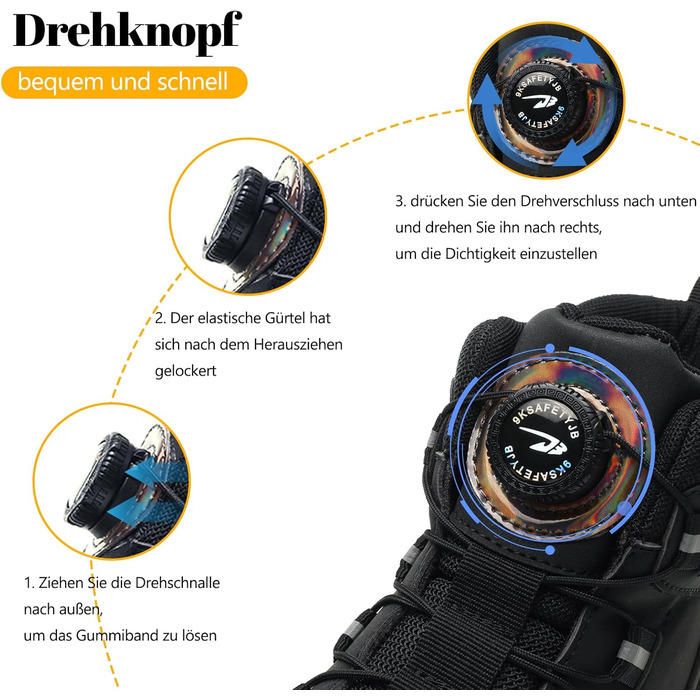 Drehknopf
bequem und schnell

9KSAFETYJB
9KSAFETYJB

3. drücken Sie den Drehverschluss nach unten und drehen Sie ihn nach rechts, um die Dichtigkeit einzustellen

2. Der elastische Gürtel hat sich nach dem Herausziehen gelockert

9KSAFETYJB
9KSAFETYJB

1. Ziehen Sie die Drehschnalle nach außen, um das Gummiband zu lösen