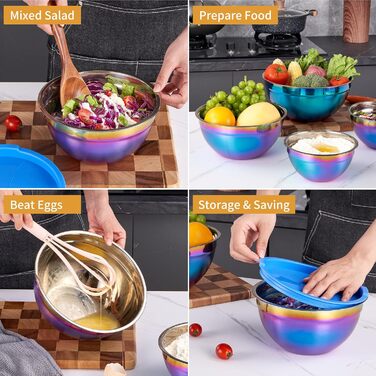 Mixed Salad

Prepare Food

Beat Eggs

Storage & Saving