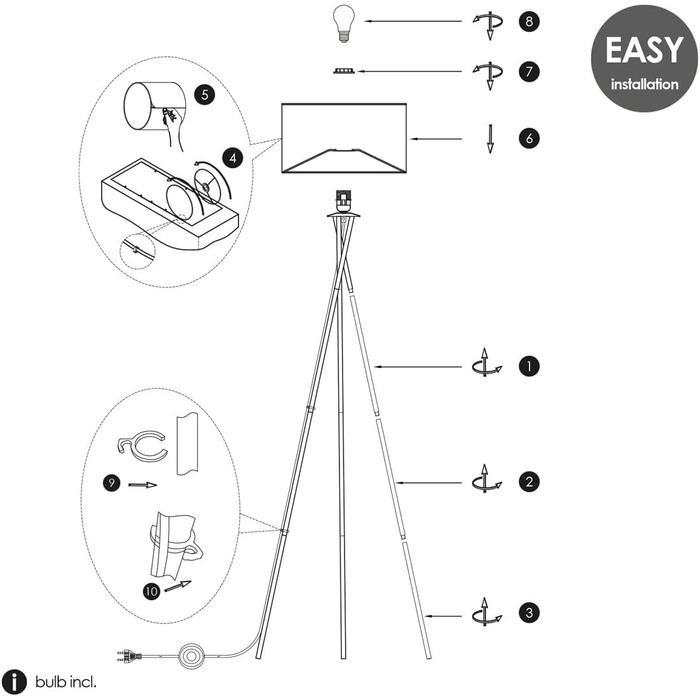 8

EASY
installation

7

5

6

4

1

9

2

10

3

bulb incl.